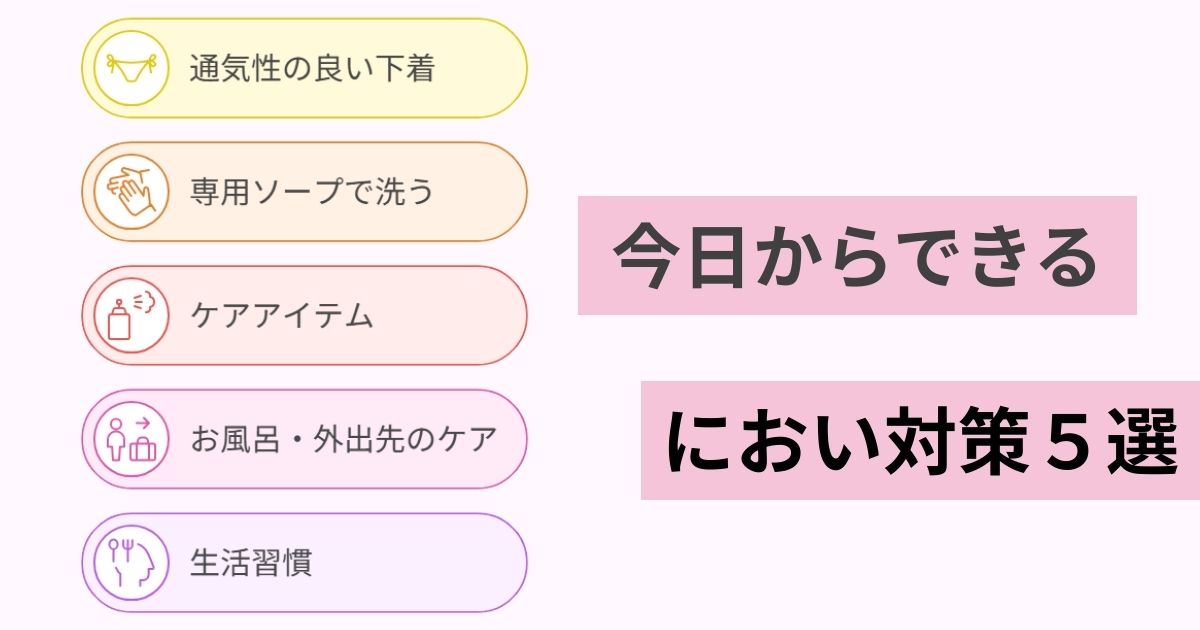 通気性の良い下着

専用ソープで洗う

ケアアイテム

お風呂・外出先のケア

生活習慣

今日からできる

におい対策５選